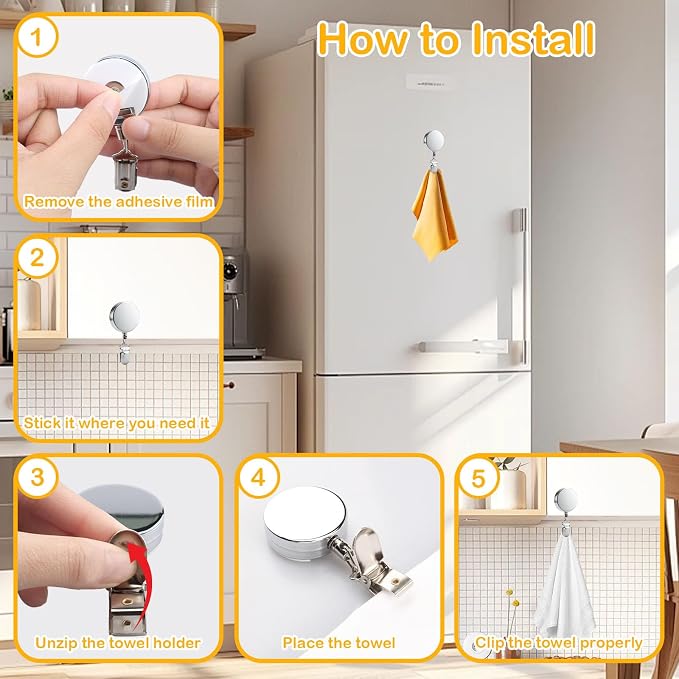 How to Install

1
Remove the adhesive film

2
Stick it where you need it

3
Unzip the towel holder

4
Place the towel

5
Clip the towel properly